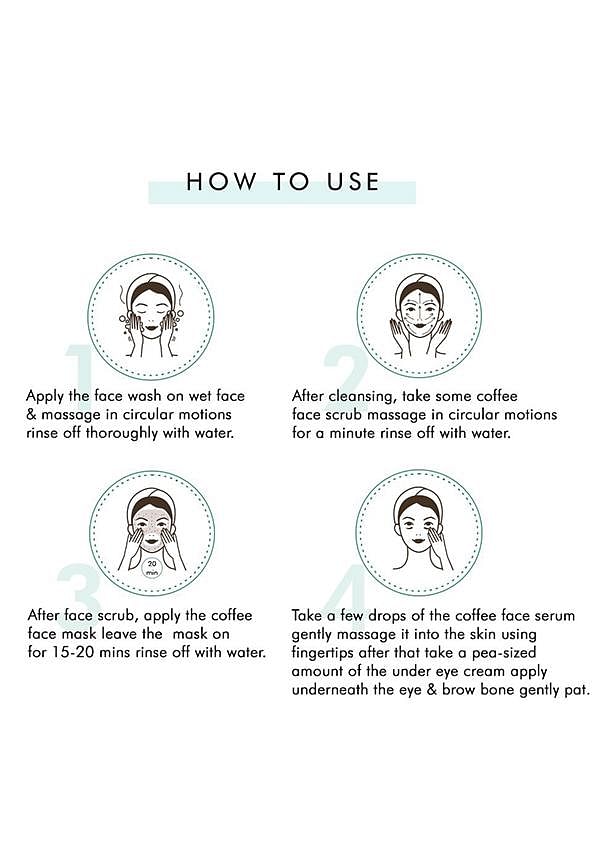 HOW TO USE

1

Apply the face wash on wet face & massage in circular motions rinse off thoroughly with water.

2

After cleansing, take some coffee face scrub massage in circular motions for a minute rinse off with water.

20 min

3

After face scrub, apply the coffee face mask leave the mask on for 15-20 mins rinse off with water.

4

Take a few drops of the coffee face serum gently massage it into the skin using fingertips after that take a pea-sized amount of the under eye cream apply underneath the eye & brow bone gently pat.