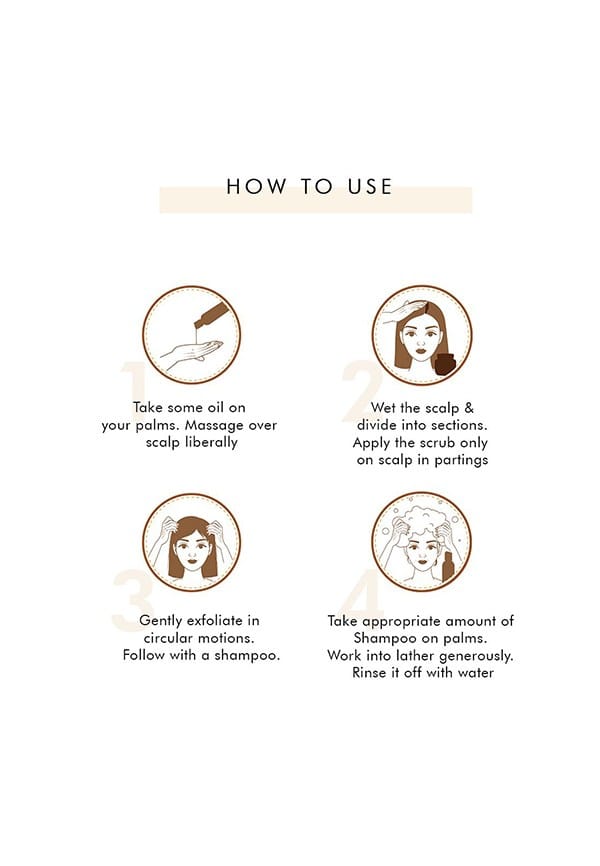 HOW TO USE

1
Take some oil on your palms. Massage over scalp liberally

2
Wet the scalp & divide into sections. Apply the scrub only on scalp in partings

3
Gently exfoliate in circular motions. Follow with a shampoo.

4
Take appropriate amount of Shampoo on palms. Work into lather generously. Rinse it off with water