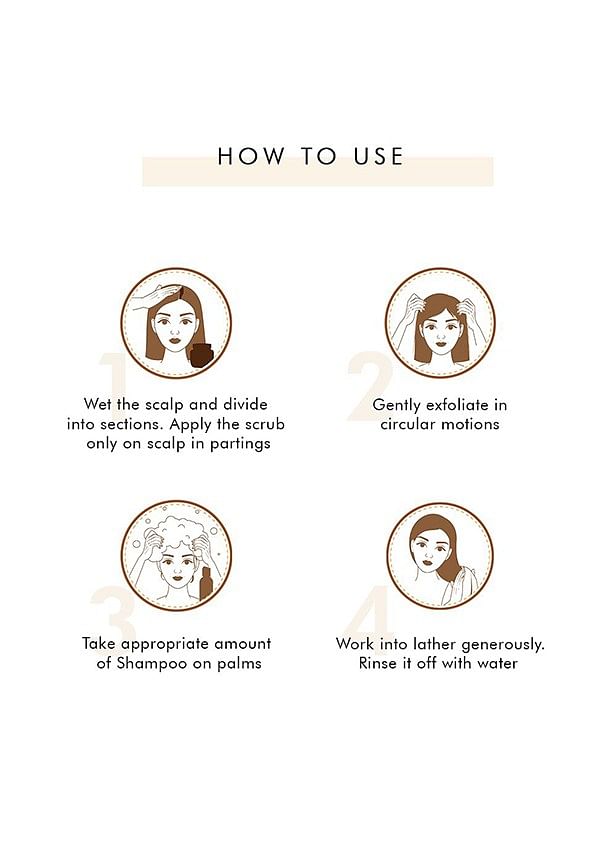 HOW TO USE

1
Wet the scalp and divide into sections. Apply the scrub only on scalp in partings

2
Gently exfoliate in circular motions

3
Take appropriate amount of Shampoo on palms

4
Work into lather generously. Rinse it off with water