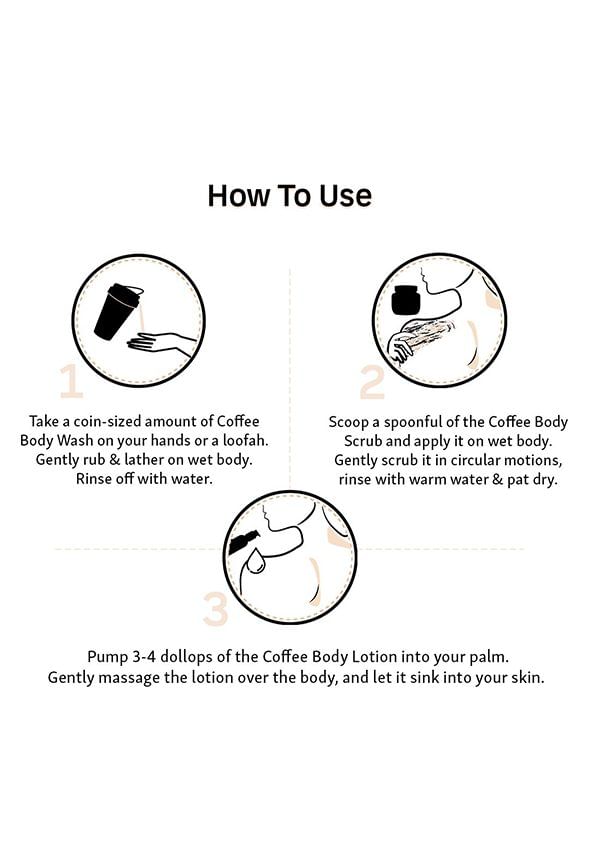 How To Use

1

Take a coin-sized amount of Coffee Body Wash on your hands or a loofah. Gently rub & lather on wet body. Rinse off with water.

2

Scoop a spoonful of the Coffee Body Scrub and apply it on wet body. Gently scrub it in circular motions, rinse with warm water & pat dry.

3

Pump 3-4 dollops of the Coffee Body Lotion into your palm. Gently massage the lotion over the body, and let it sink into your skin.