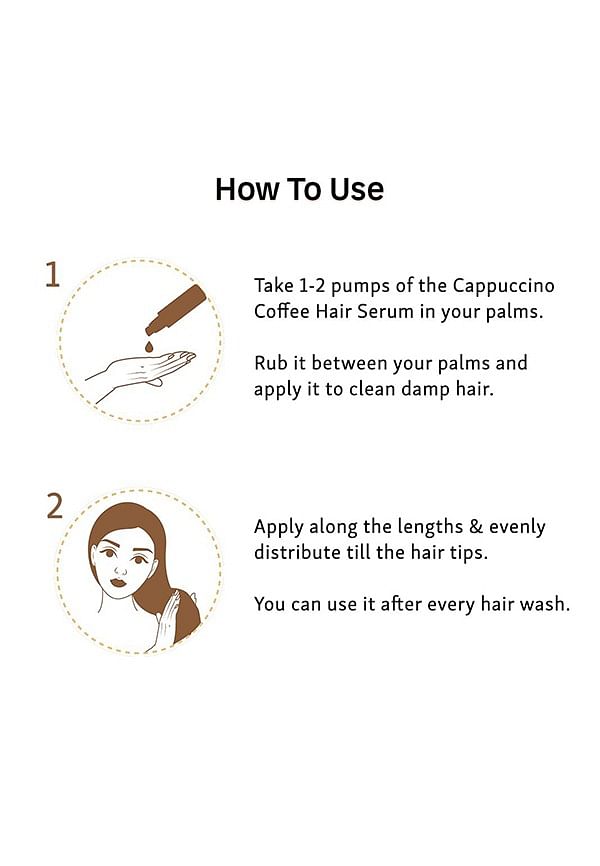 How To Use

1

Take 1-2 pumps of the Cappuccino Coffee Hair Serum in your palms.

Rub it between your palms and apply it to clean damp hair.

2

Apply along the lengths & evenly distribute till the hair tips.

You can use it after every hair wash.