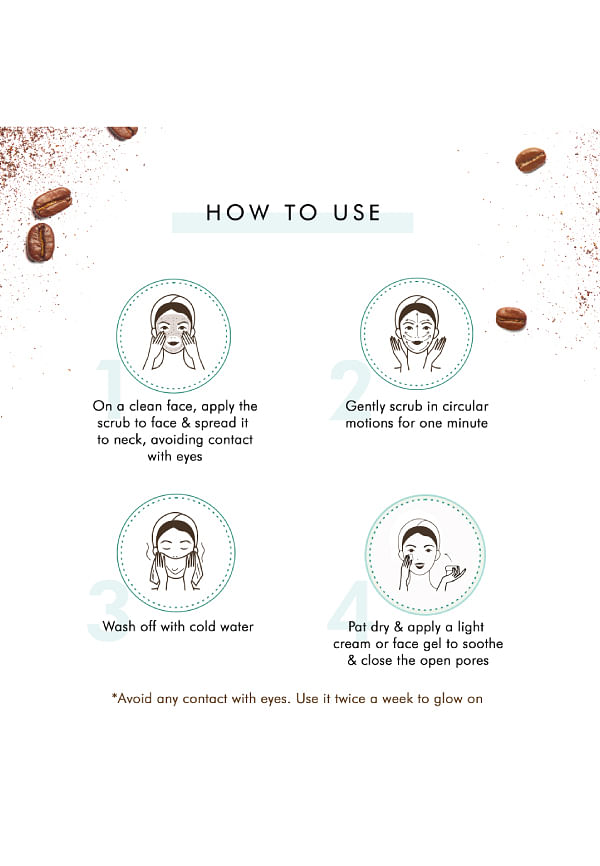 HOW TO USE

1
On a clean face, apply the scrub to face & spread it to neck, avoiding contact with eyes

2
Gently scrub in circular motions for one minute

3
Wash off with cold water

4
Pat dry & apply a light cream or face gel to soothe & close the open pores

*Avoid any contact with eyes. Use it twice a week to glow on