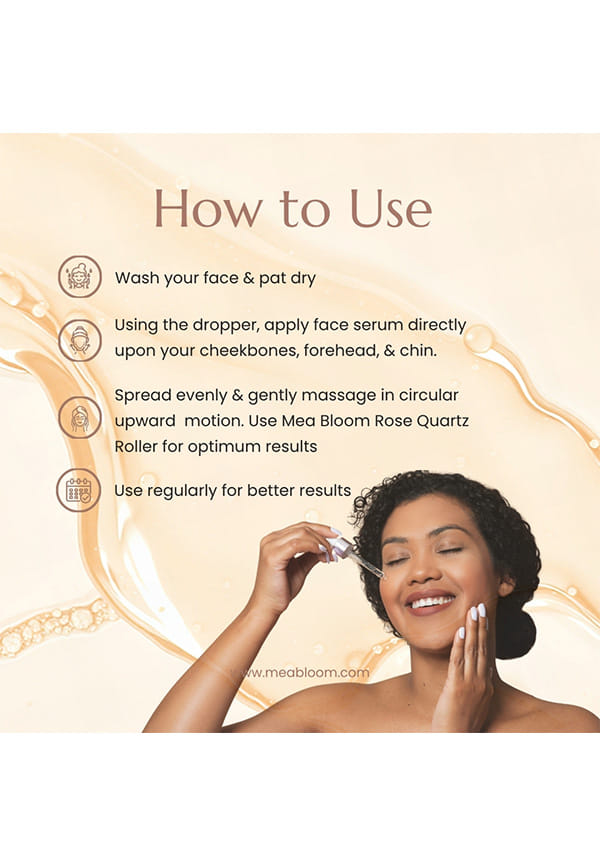 How to Use

Wash your face & pat dry

Using the dropper, apply face serum directly upon your cheekbones, forehead, & chin.

Spread evenly & gently massage in circular upward motion. Use Mea Bloom Rose Quartz Roller for optimum results

Use regularly for better results

www.meabloom.com