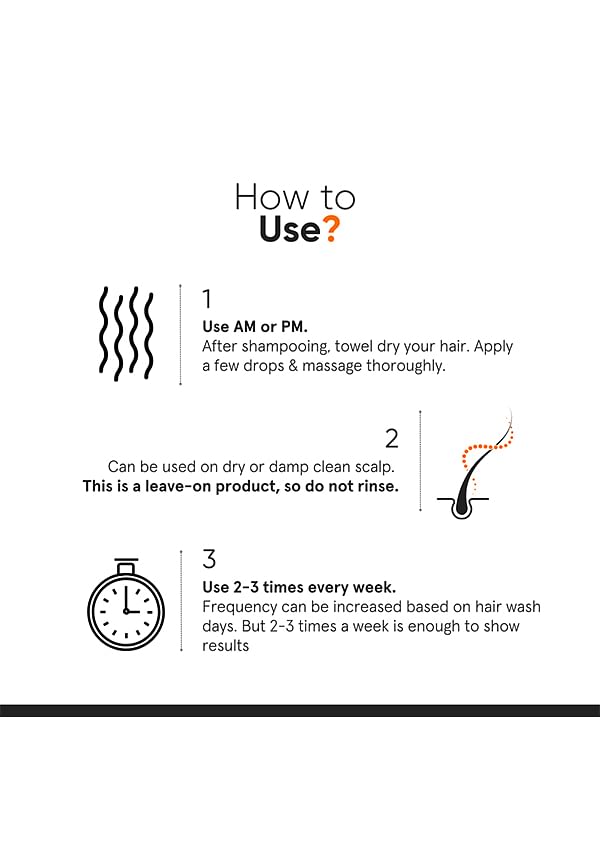 How to
Use?

1
Use AM or PM.
After shampooing, towel dry your hair. Apply a few drops & massage thoroughly.

2
Can be used on dry or damp clean scalp.
This is a leave-on product, so do not rinse.

3
Use 2-3 times every week.
Frequency can be increased based on hair wash days. But 2-3 times a week is enough to show results