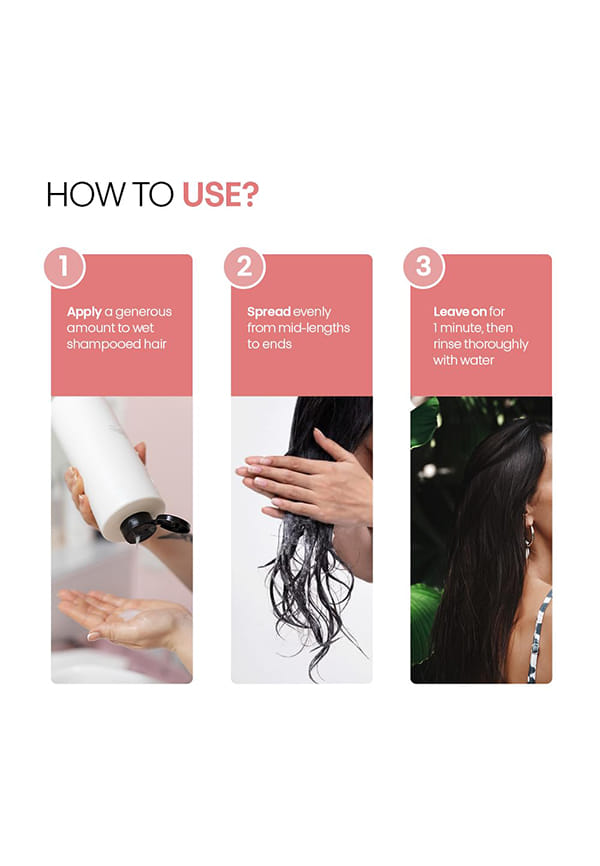 HOW TO USE?

1

Apply a generous amount to wet shampooed hair

2

Spread evenly from mid-lengths to ends

3

Leave on for 1 minute, then rinse thoroughly with water