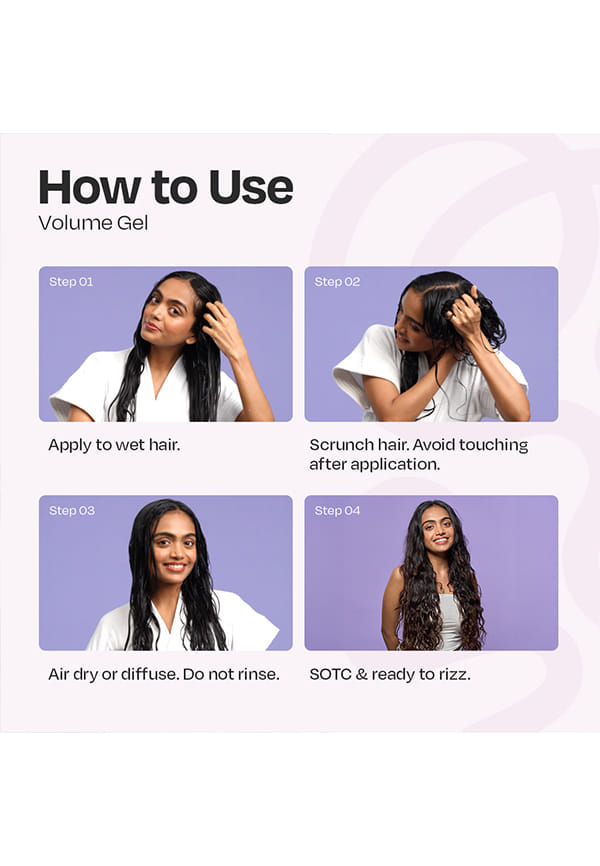 How to Use
Volume Gel

Step 01

Apply to wet hair.

Step 02

Scrunch hair. Avoid touching after application.

Step 03

Air dry or diffuse. Do not rinse.

Step 04

SOTC & ready to rizz.