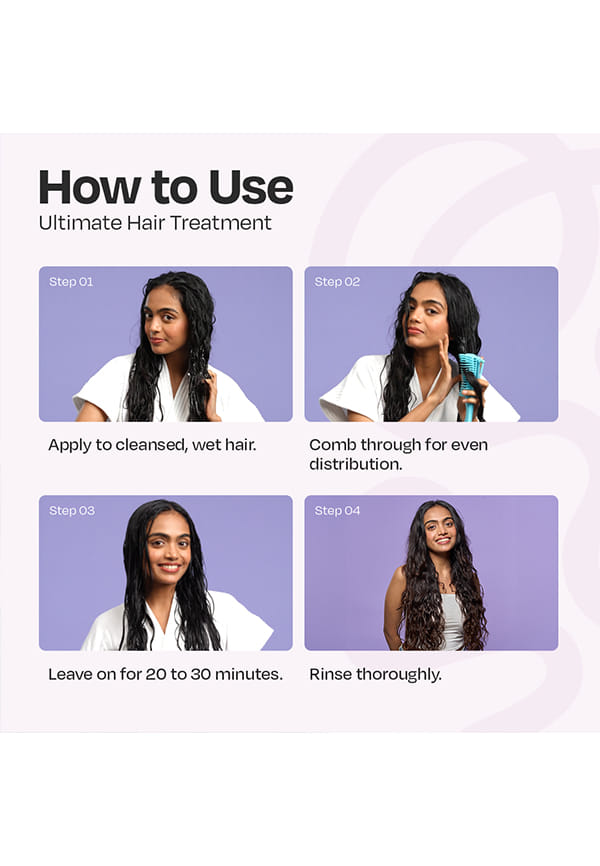 How to Use
Ultimate Hair Treatment

Step 01

Apply to cleansed, wet hair.

Step 02

Comb through for even distribution.

Step 03

Leave on for 20 to 30 minutes.

Step 04

Rinse thoroughly.