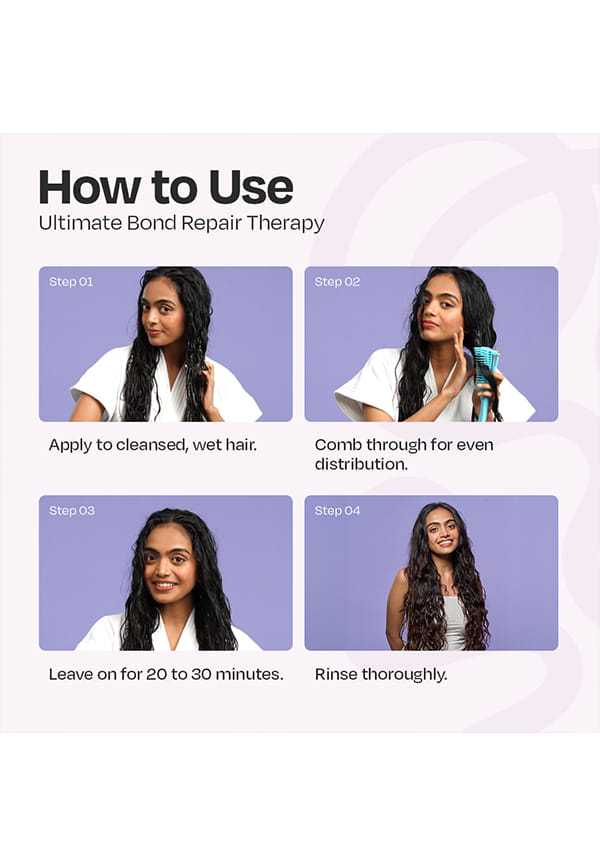 How to Use
Ultimate Bond Repair Therapy

Step 01

Apply to cleansed, wet hair.

Step 02

Comb through for even distribution.

Step 03

Leave on for 20 to 30 minutes.

Step 04

Rinse thoroughly.