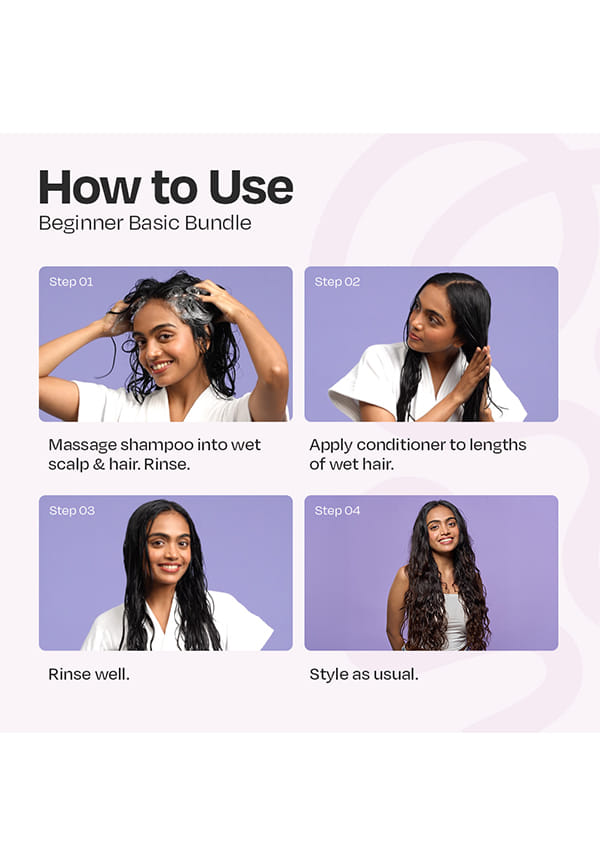 How to Use
Beginner Basic Bundle

Step 01

Massage shampoo into wet scalp & hair. Rinse.

Step 02

Apply conditioner to lengths of wet hair.

Step 03

Rinse well.

Step 04

Style as usual.