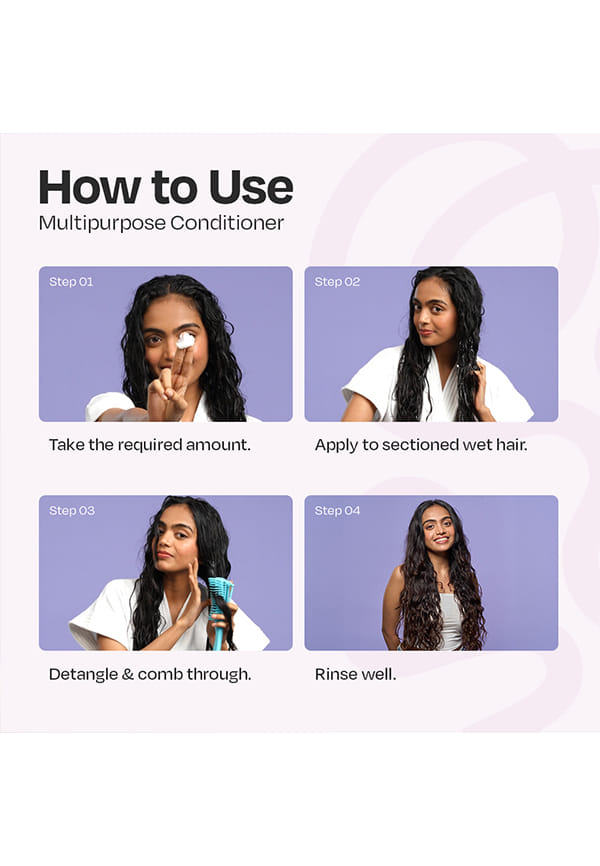 How to Use
Multipurpose Conditioner

Step 01
Take the required amount.

Step 02
Apply to sectioned wet hair.

Step 03
Detangle & comb through.

Step 04
Rinse well.