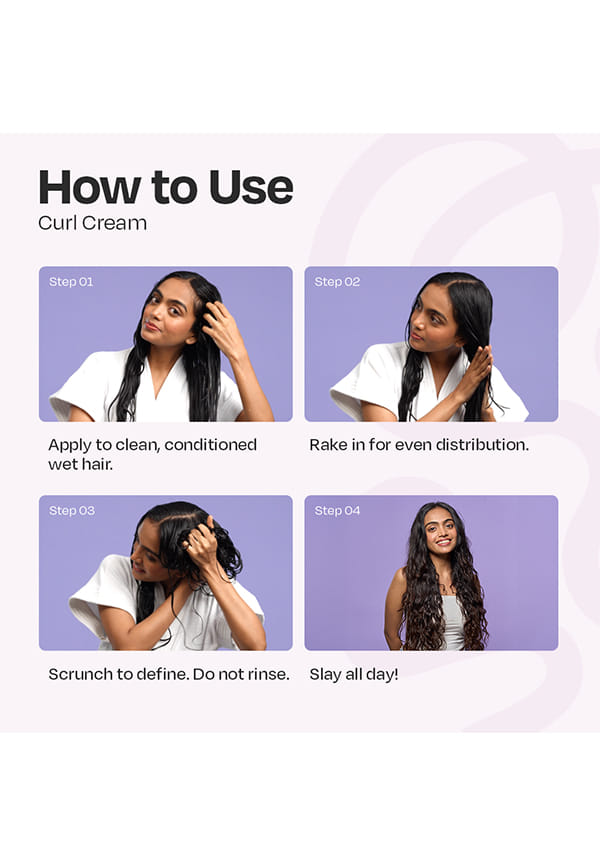 How to Use
Curl Cream

Step 01

Apply to clean, conditioned wet hair.

Step 02

Rake in for even distribution.

Step 03

Scrunch to define. Do not rinse.

Step 04

Slay all day!