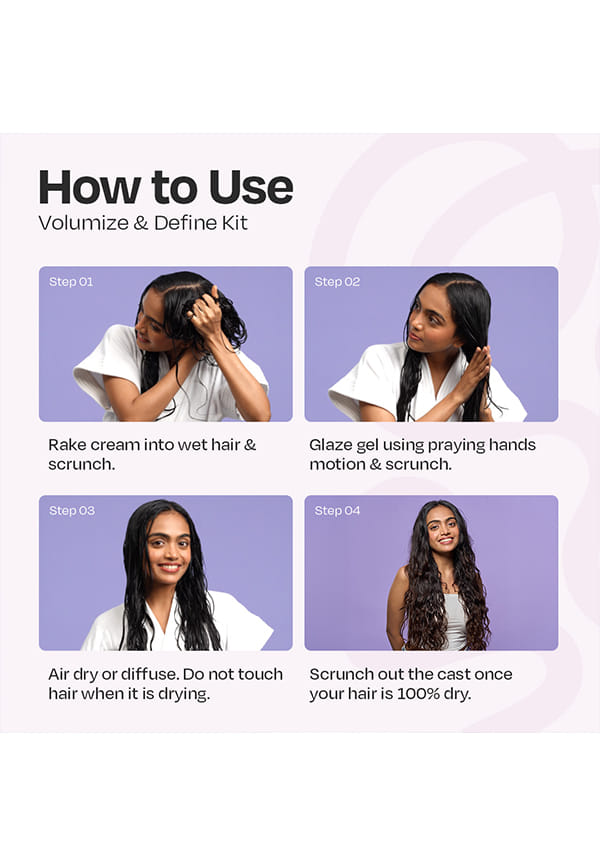 How to Use
Volumize & Define Kit

Step 01

Rake cream into wet hair & scrunch.

Step 02

Glaze gel using praying hands motion & scrunch.

Step 03

Air dry or diffuse. Do not touch hair when it is drying.

Step 04

Scrunch out the cast once your hair is 100% dry.