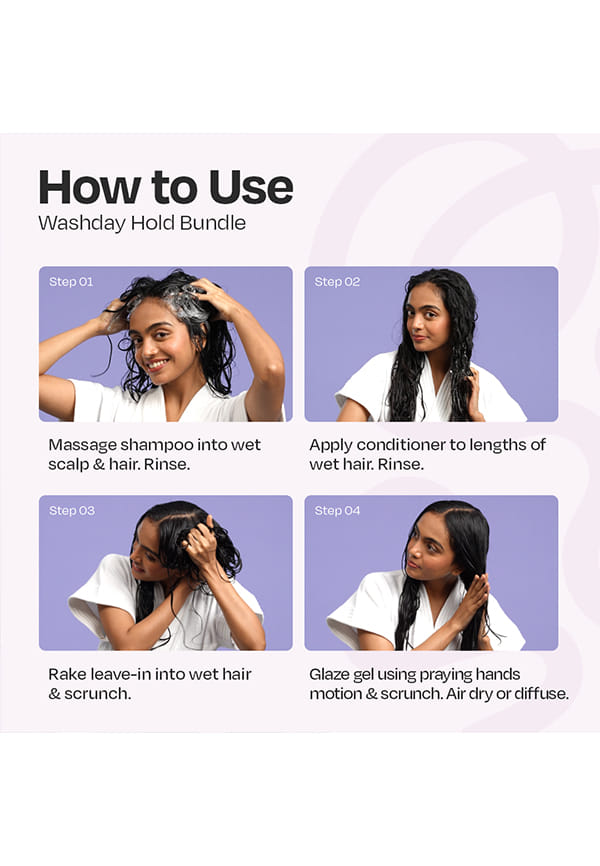 How to Use
Washday Hold Bundle

Step 01

Massage shampoo into wet scalp & hair. Rinse.

Step 02

Apply conditioner to lengths of wet hair. Rinse.

Step 03

Rake leave-in into wet hair & scrunch.

Step 04

Glaze gel using praying hands motion & scrunch. Air dry or diffuse.