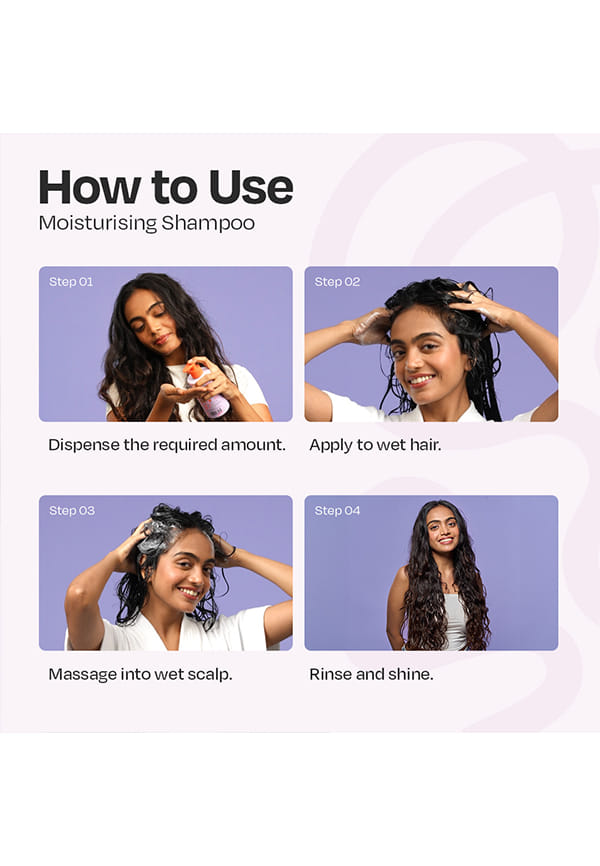 How to Use
Moisturising Shampoo

Step 01

Dispense the required amount.

Step 02

Apply to wet hair.

Step 03

Massage into wet scalp.

Step 04

Rinse and shine.