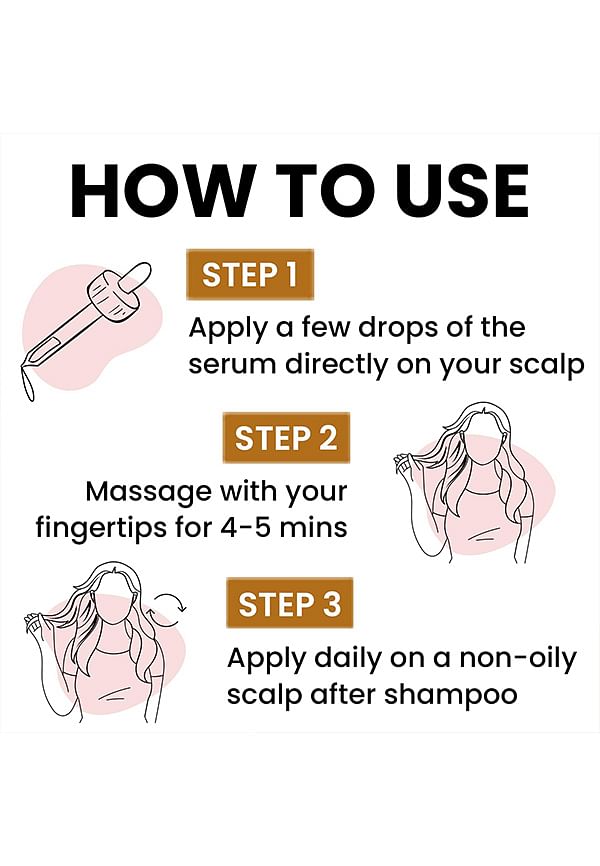 HOW TO USE

STEP 1

Apply a few drops of the serum directly on your scalp

STEP 2

Massage with your fingertips for 4-5 mins

STEP 3

Apply daily on a non-oily scalp after shampoo