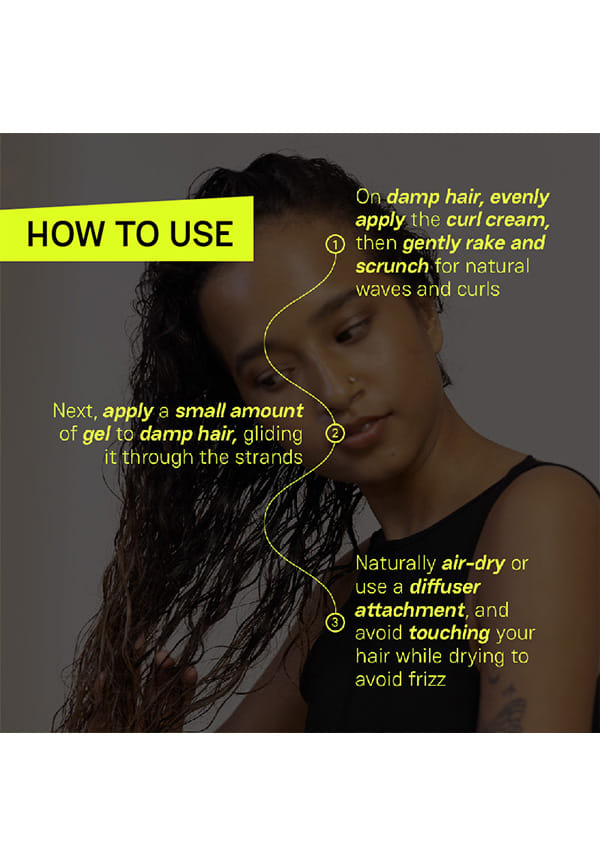 HOW TO USE

1

On damp hair, evenly apply the curl cream, then gently rake and scrunch for natural waves and curls

2

Next, apply a small amount of gel to damp hair, gliding it through the strands

3

Naturally air-dry or use a diffuser attachment, and avoid touching your hair while drying to avoid frizz