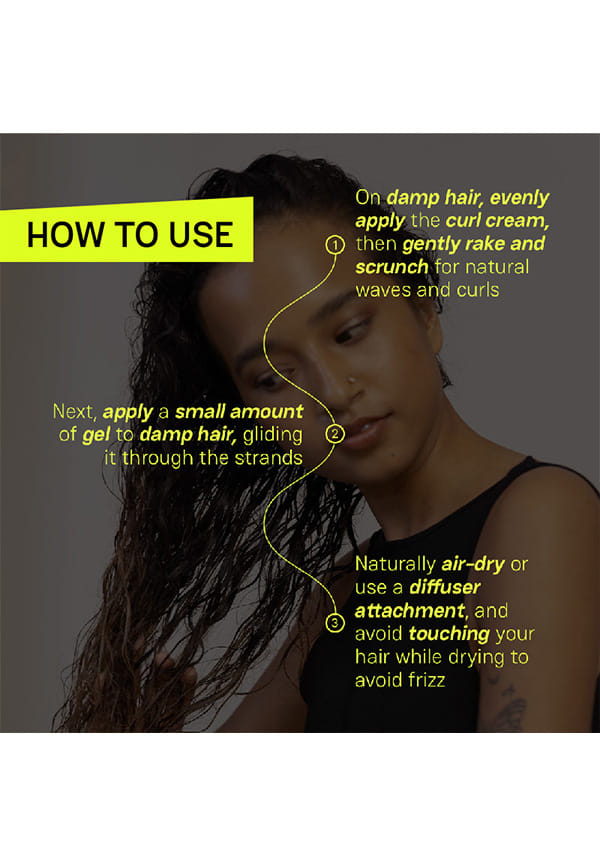 HOW TO USE

1 On damp hair, evenly apply the curl cream, then gently rake and scrunch for natural waves and curls

2 Next, apply a small amount of gel to damp hair, gliding it through the strands

3 Naturally air-dry or use a diffuser attachment, and avoid touching your hair while drying to avoid frizz