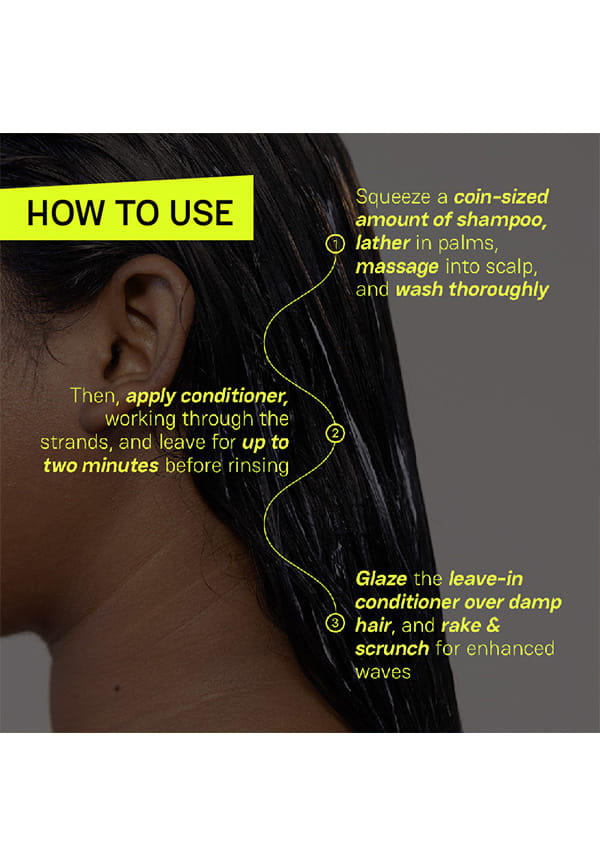 HOW TO USE

1 Squeeze a coin-sized amount of shampoo, lather in palms, massage into scalp, and wash thoroughly

2 Then, apply conditioner, working through the strands, and leave for up to two minutes before rinsing

3 Glaze the leave-in conditioner over damp hair, and rake & scrunch for enhanced waves