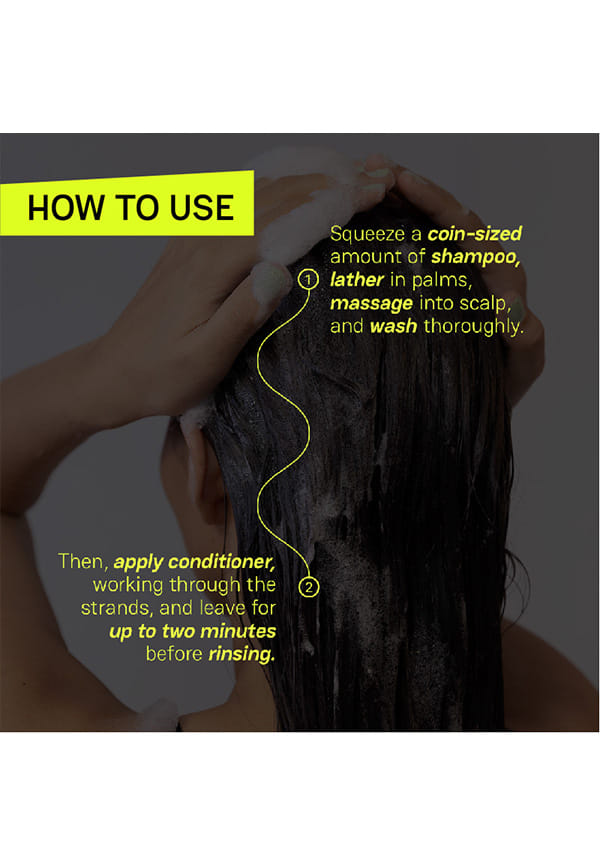 HOW TO USE

1

Squeeze a coin-sized amount of shampoo, lather in palms, massage into scalp, and wash thoroughly.

2

Then, apply conditioner, working through the strands, and leave for up to two minutes before rinsing.