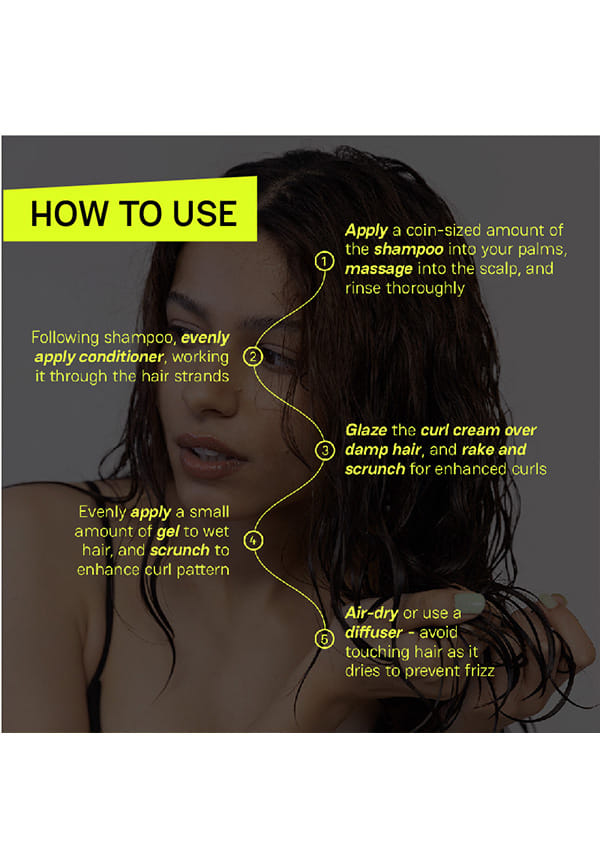 HOW TO USE

1 Apply a coin-sized amount of the shampoo into your palms, massage into the scalp, and rinse thoroughly

2 Following shampoo, evenly apply conditioner, working it through the hair strands

3 Glaze the curl cream over damp hair, and rake and scrunch for enhanced curls

4 Evenly apply a small amount of gel to wet hair, and scrunch to enhance curl pattern

5 Air-dry or use a diffuser - avoid touching hair as it dries to prevent frizz