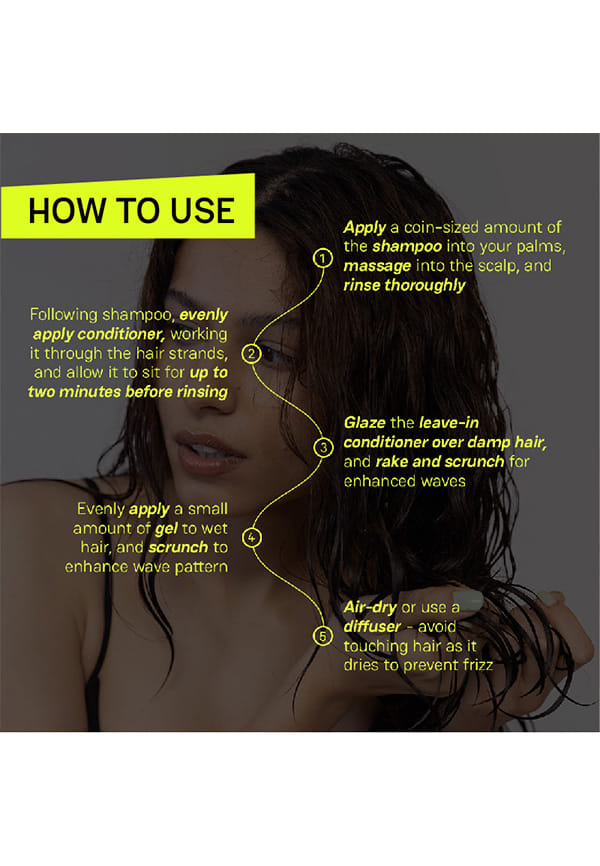 HOW TO USE

1 Apply a coin-sized amount of the shampoo into your palms, massage into the scalp, and rinse thoroughly

2 Following shampoo, evenly apply conditioner, working it through the hair strands, and allow it to sit for up to two minutes before rinsing

3 Glaze the leave-in conditioner over damp hair, and rake and scrunch for enhanced waves

4 Evenly apply a small amount of gel to wet hair, and scrunch to enhance wave pattern

5 Air-dry or use a diffuser - avoid touching hair as it dries to prevent frizz