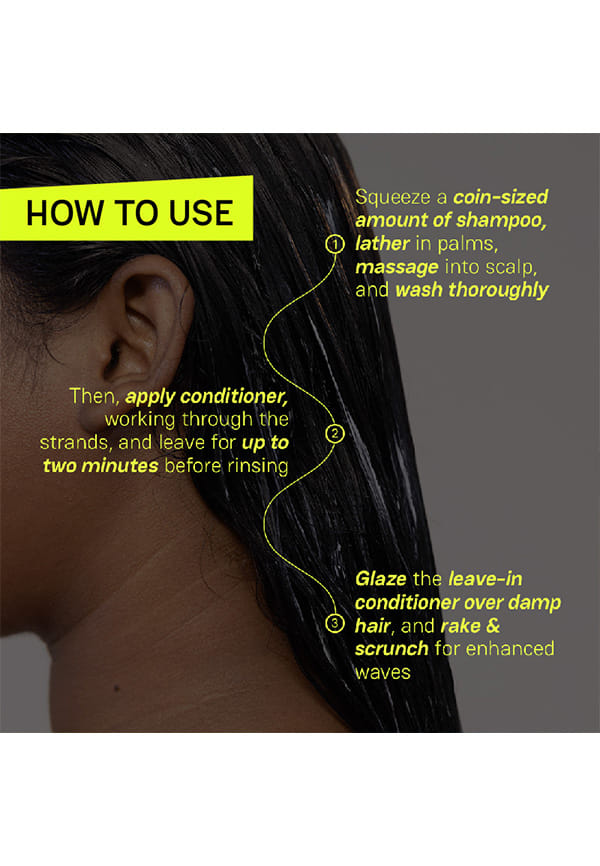 HOW TO USE

1 Squeeze a coin-sized amount of shampoo, lather in palms, massage into scalp, and wash thoroughly

2 Then, apply conditioner, working through the strands, and leave for up to two minutes before rinsing

3 Glaze the leave-in conditioner over damp hair, and rake & scrunch for enhanced waves