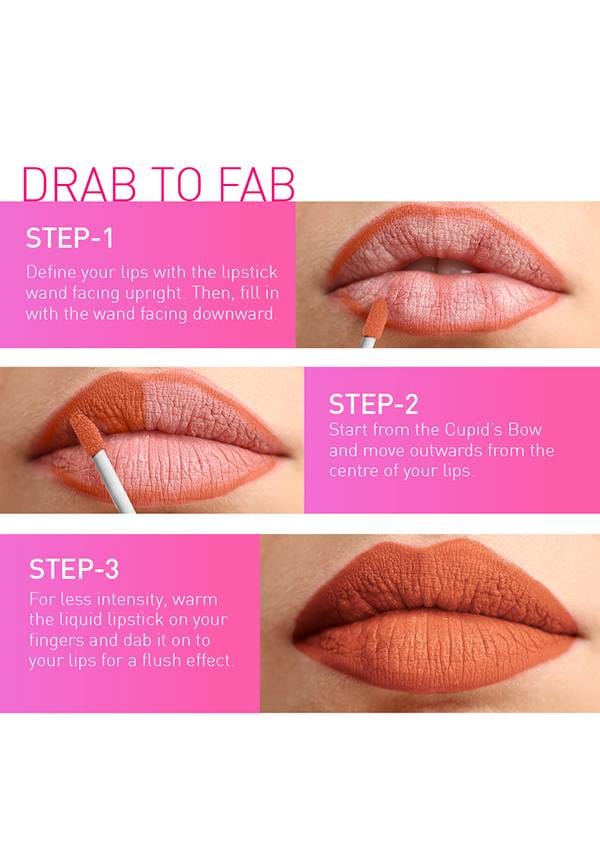 DRAB TO FAB

STEP-1

Define your lips with the lipstick wand facing upright. Then, fill in with the wand facing downward.

STEP-2

Start from the Cupid's Bow and move outwards from the centre of your lips.

STEP-3

For less intensity, warm the liquid lipstick on your fingers and dab it on to your lips for a flush effect.