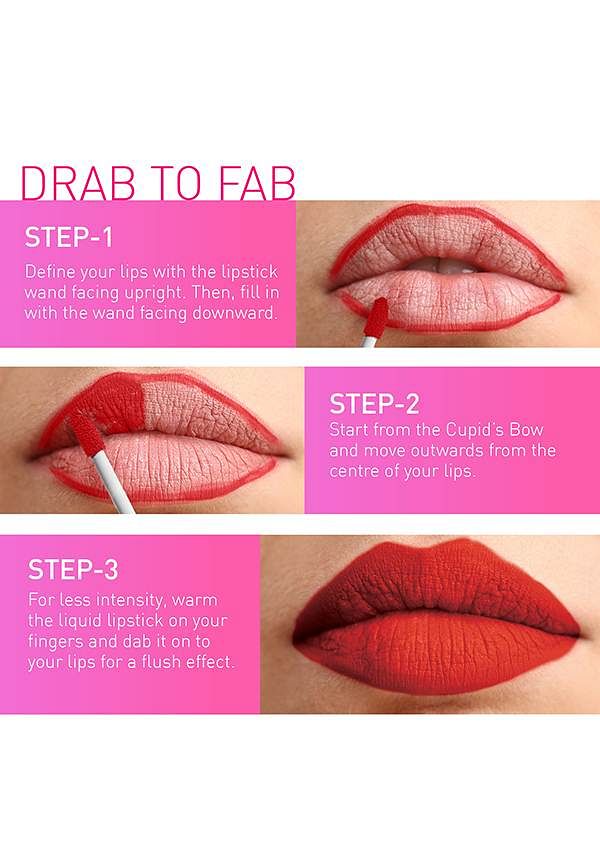 DRAB TO FAB

STEP-1
Define your lips with the lipstick wand facing upright. Then, fill in with the wand facing downward.

STEP-2
Start from the Cupid's Bow and move outwards from the centre of your lips.

STEP-3
For less intensity, warm the liquid lipstick on your fingers and dab it on to your lips for a flush effect.