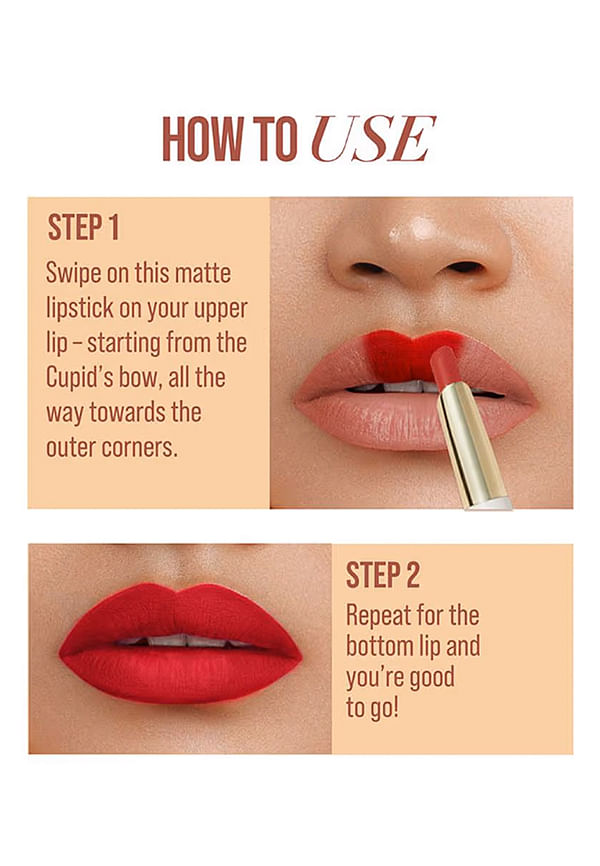 HOW TO USE

STEP 1

Swipe on this matte lipstick on your upper lip – starting from the Cupid's bow, all the way towards the outer corners.

STEP 2

Repeat for the bottom lip and you're good to go!