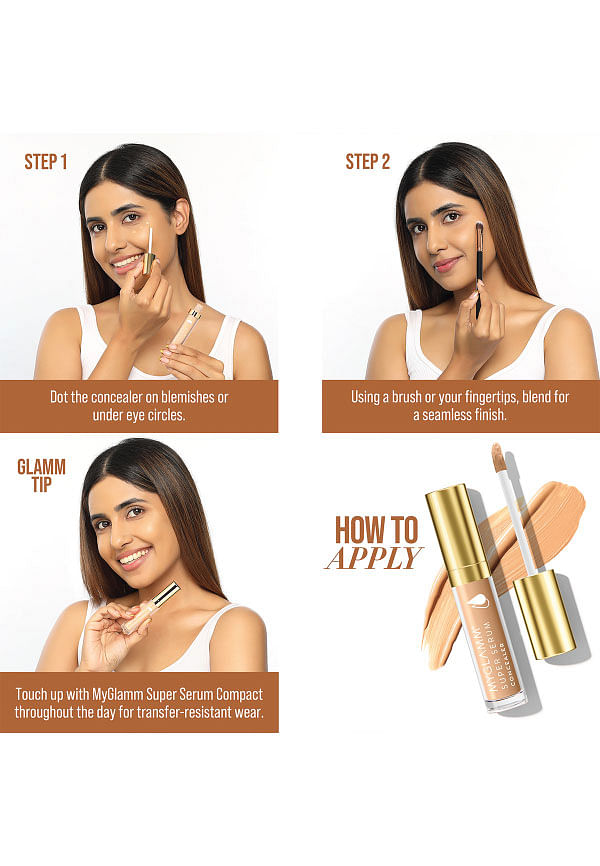 STEP 1

Dot the concealer on blemishes or under eye circles.

STEP 2

Using a brush or your fingertips, blend for a seamless finish.

GLAMM TIP

Touch up with MyGlamm Super Serum Compact throughout the day for transfer-resistant wear.

HOW TO APPLY

MYGLAMM
SUPER SERUM
CONCEALER