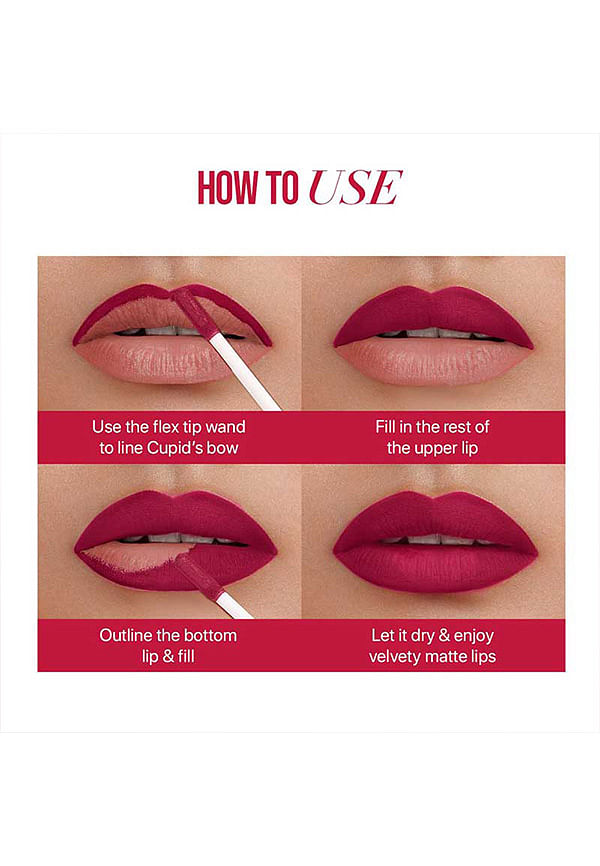 HOW TO USE

Use the flex tip wand to line Cupid's bow

Fill in the rest of the upper lip

Outline the bottom lip & fill

Let it dry & enjoy velvety matte lips