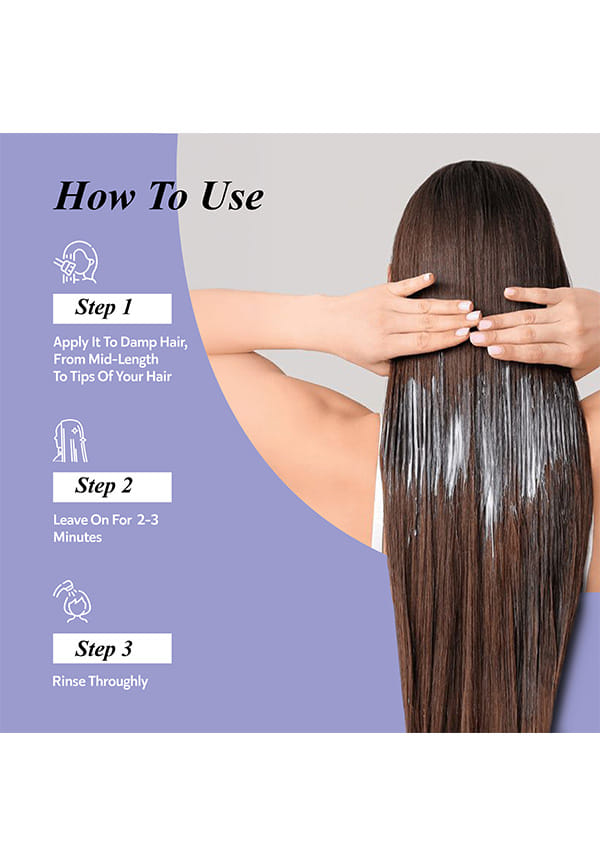 How To Use

Step 1

Apply It To Damp Hair, From Mid-Length To Tips Of Your Hair

Step 2

Leave On For 2-3 Minutes

Step 3

Rinse Throughly