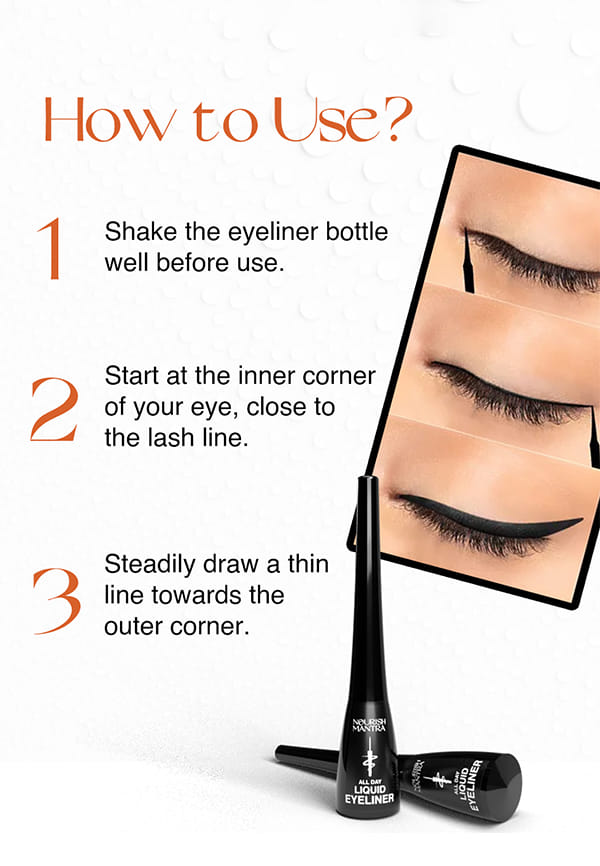 How to Use?

1 Shake the eyeliner bottle well before use.

2 Start at the inner corner of your eye, close to the lash line.

3 Steadily draw a thin line towards the outer corner.

NOURISH MANTRA
ALL DAY
LIQUID
EYELINER

NOURISH MANTRA
ALL DAY
LIQUID
EYELINER