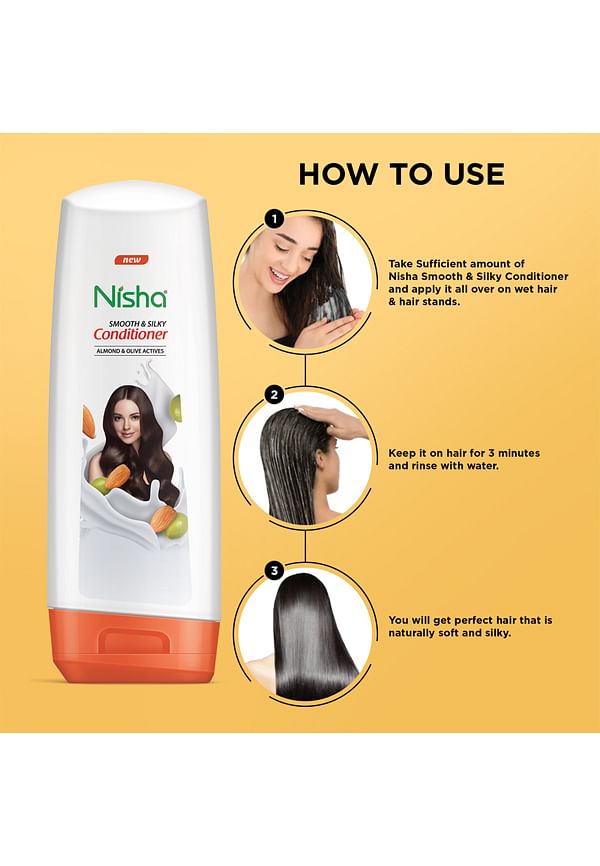 HOW TO USE

new

Nisha

SMOOTH & SILKY
Conditioner
ALMOND & OLIVE ACTIVES

1

Take Sufficient amount of Nisha Smooth & Silky Conditioner and apply it all over on wet hair & hair stands.

2

Keep it on hair for 3 minutes and rinse with water.

3

You will get perfect hair that is naturally soft and silky.