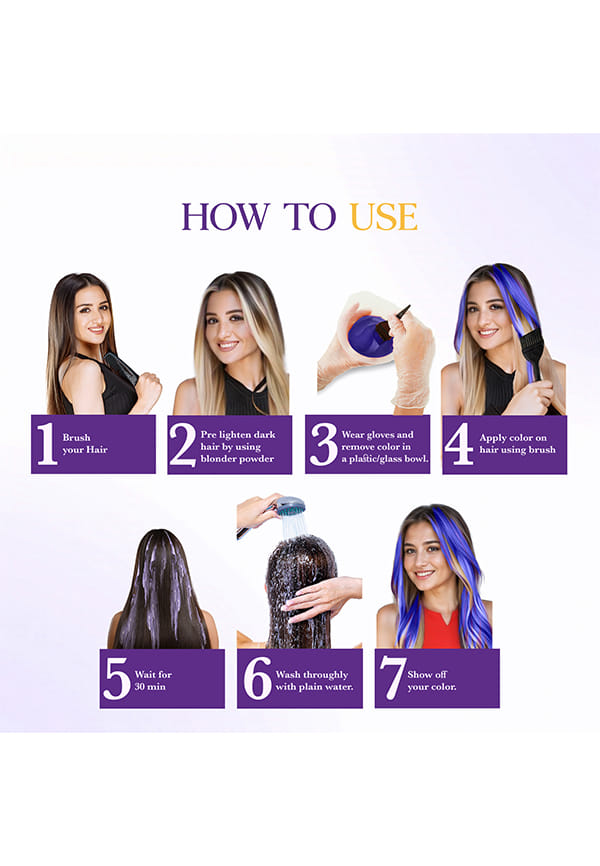 HOW TO USE

1 Brush your Hair

2 Pre lighten dark hair by using blonder powder

3 Wear gloves and remove color in a plastic/glass bowl.

4 Apply color on hair using brush

5 Wait for 30 min

6 Wash throughly with plain water.

7 Show off your color.