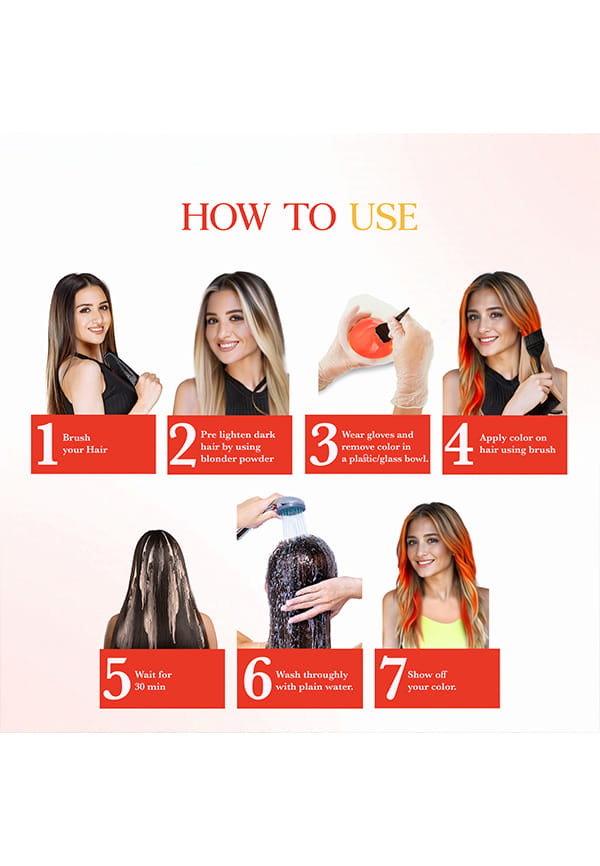 HOW TO USE

1 Brush your Hair

2 Pre lighten dark hair by using blonder powder

3 Wear gloves and remove color in a plastic/glass bowl.

4 Apply color on hair using brush

5 Wait for 30 min

6 Wash throughly with plain water.

7 Show off your color.