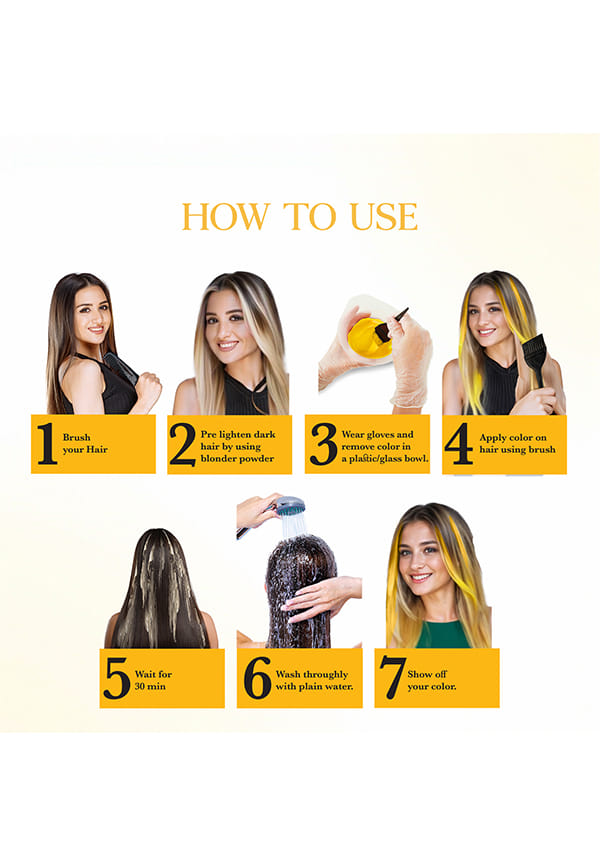 HOW TO USE

1 Brush your Hair

2 Pre lighten dark hair by using blonder powder

3 Wear gloves and remove color in a plastic/glass bowl.

4 Apply color on hair using brush

5 Wait for 30 min

6 Wash throughly with plain water.

7 Show off your color.