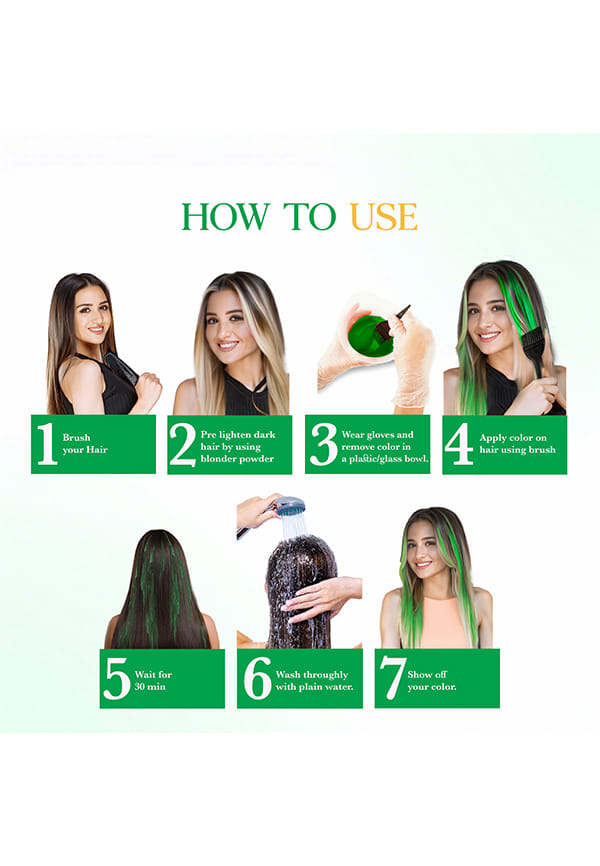 HOW TO USE

1 Brush your Hair

2 Pre lighten dark hair by using blonder powder

3 Wear gloves and remove color in a plastic/glass bowl.

4 Apply color on hair using brush

5 Wait for 30 min

6 Wash throughly with plain water.

7 Show off your color.