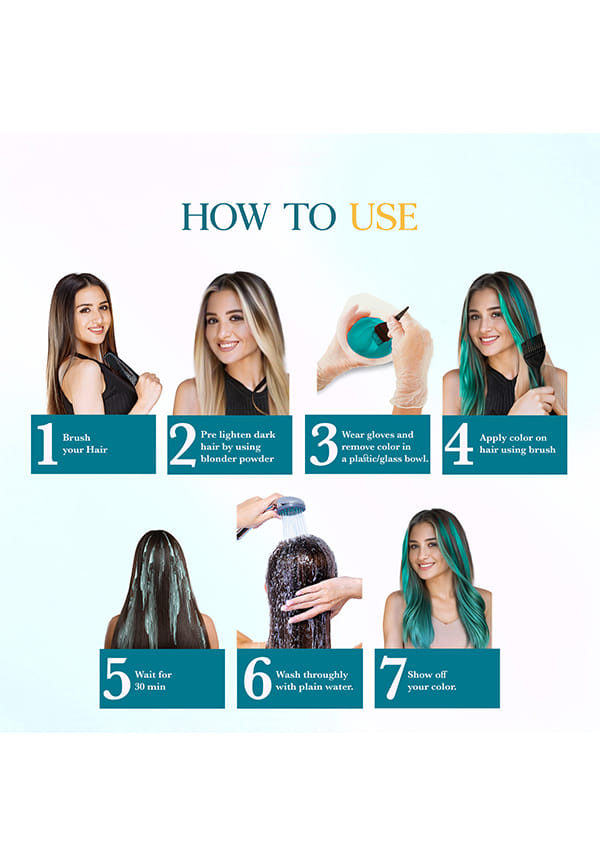 HOW TO USE

1 Brush your Hair

2 Pre lighten dark hair by using blonder powder

3 Wear gloves and remove color in a plastic/glass bowl.

4 Apply color on hair using brush

5 Wait for 30 min

6 Wash throughly with plain water.

7 Show off your color.