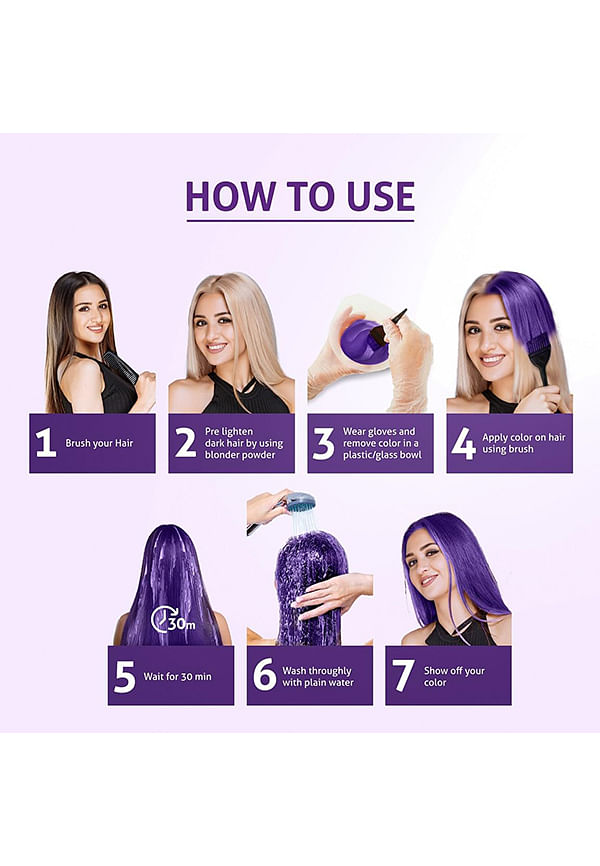 HOW TO USE

1 Brush your Hair

2 Pre lighten dark hair by using blonder powder

3 Wear gloves and remove color in a plastic/glass bowl

4 Apply color on hair using brush

30m

5 Wait for 30 min

6 Wash throughly with plain water

7 Show off your color