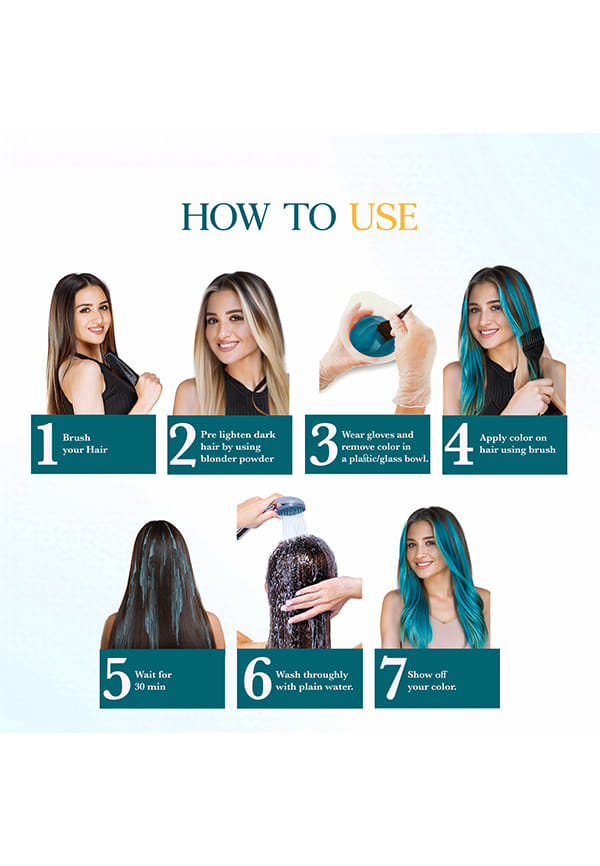 HOW TO USE

1 Brush your Hair

2 Pre lighten dark hair by using blonder powder

3 Wear gloves and remove color in a plastic/glass bowl.

4 Apply color on hair using brush

5 Wait for 30 min

6 Wash throughly with plain water.

7 Show off your color.