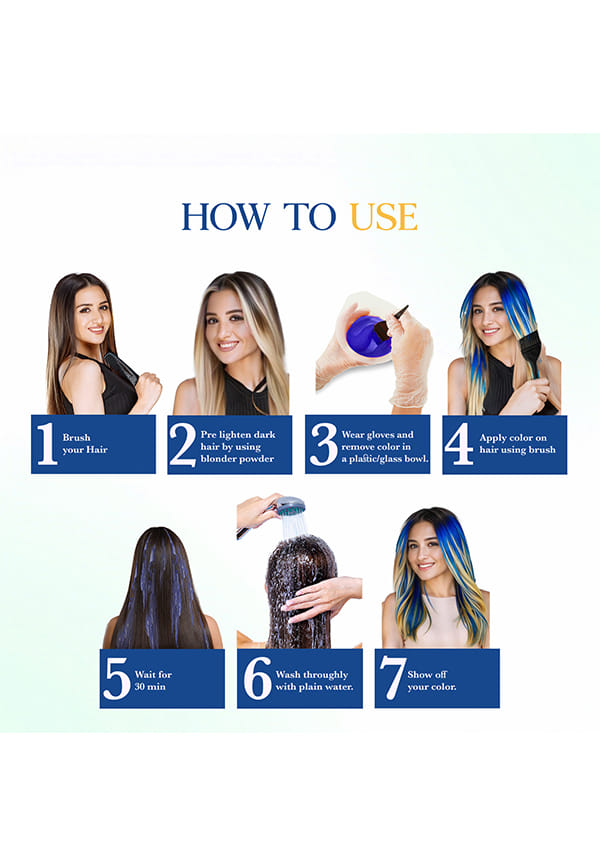 HOW TO USE

1 Brush your Hair

2 Pre lighten dark hair by using blonder powder

3 Wear gloves and remove color in a plastic/glass bowl.

4 Apply color on hair using brush

5 Wait for 30 min

6 Wash throughly with plain water.

7 Show off your color.