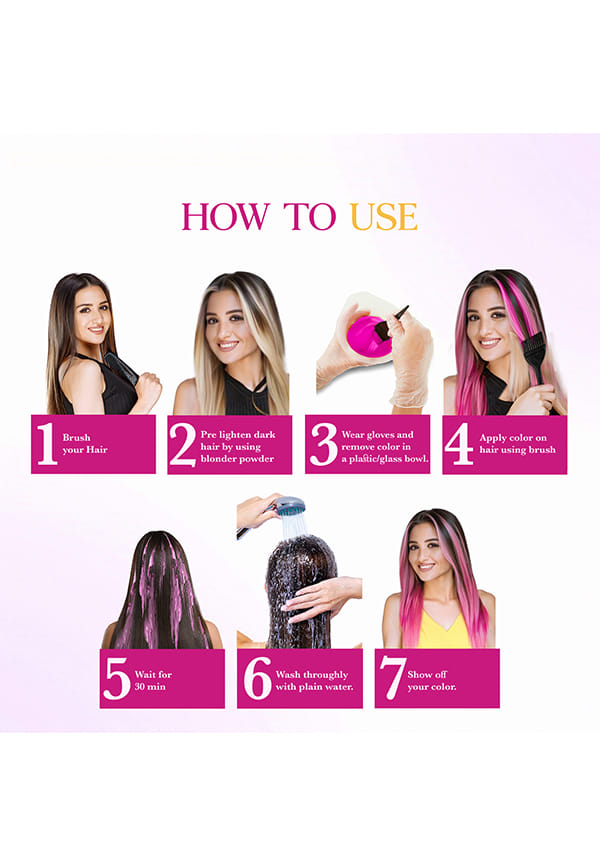 HOW TO USE

1 Brush your Hair

2 Pre lighten dark hair by using blonder powder

3 Wear gloves and remove color in a plastic/glass bowl.

4 Apply color on hair using brush

5 Wait for 30 min

6 Wash throughly with plain water.

7 Show off your color.