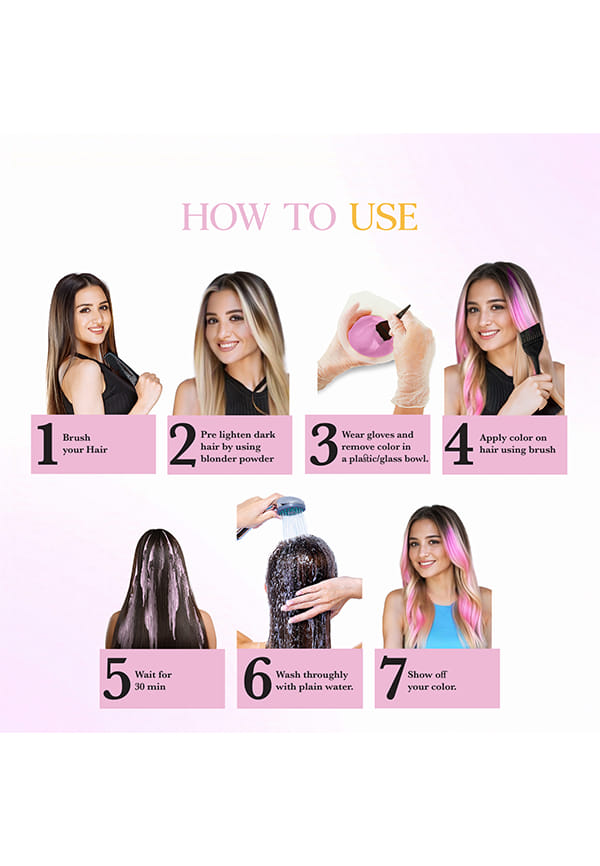 HOW TO USE

1 Brush your Hair

2 Pre lighten dark hair by using blonder powder

3 Wear gloves and remove color in a plastic/glass bowl.

4 Apply color on hair using brush

5 Wait for 30 min

6 Wash throughly with plain water.

7 Show off your color.