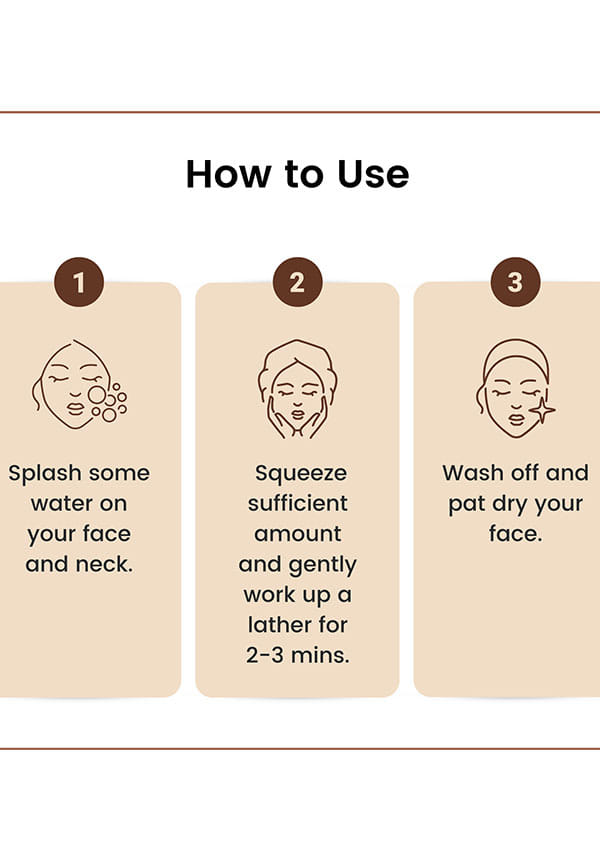 How to Use

1

Splash some water on your face and neck.

2

Squeeze sufficient amount and gently work up a lather for 2-3 mins.

3

Wash off and pat dry your face.