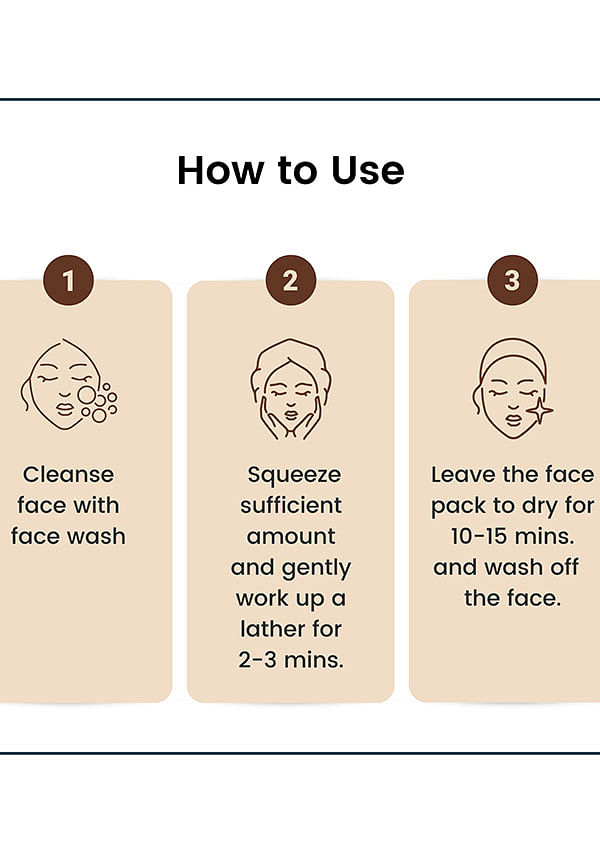 How to Use

1

Cleanse face with face wash

2

Squeeze sufficient amount and gently work up a lather for 2-3 mins.

3

Leave the face pack to dry for 10-15 mins. and wash off the face.