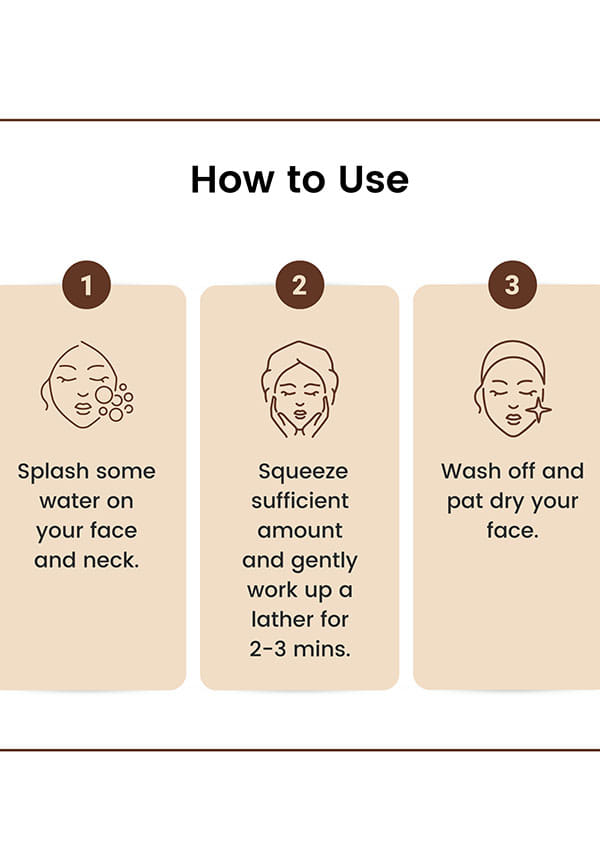 How to Use

1

Splash some water on your face and neck.

2

Squeeze sufficient amount and gently work up a lather for 2-3 mins.

3

Wash off and pat dry your face.