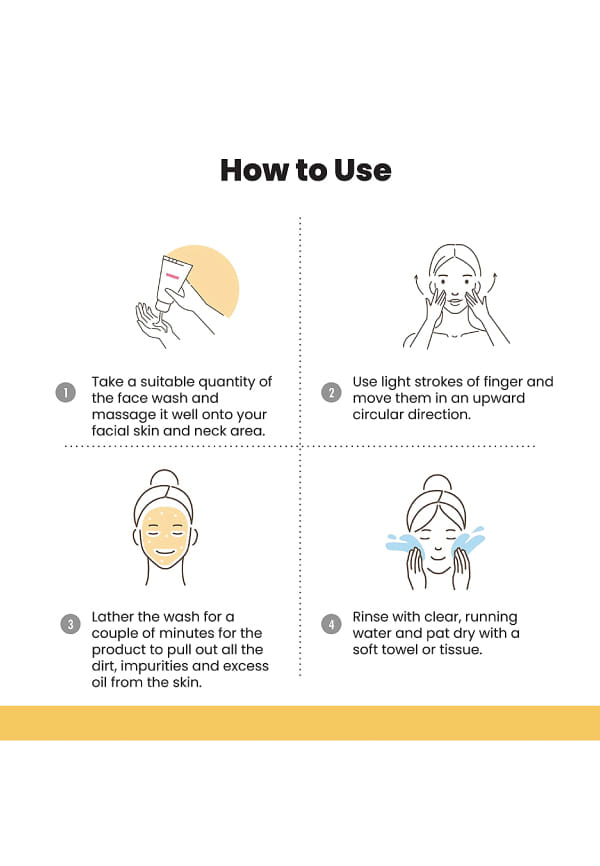 How to Use

1 Take a suitable quantity of the face wash and massage it well onto your facial skin and neck area.

2 Use light strokes of finger and move them in an upward circular direction.

3 Lather the wash for a couple of minutes for the product to pull out all the dirt, impurities and excess oil from the skin.

4 Rinse with clear, running water and pat dry with a soft towel or tissue.