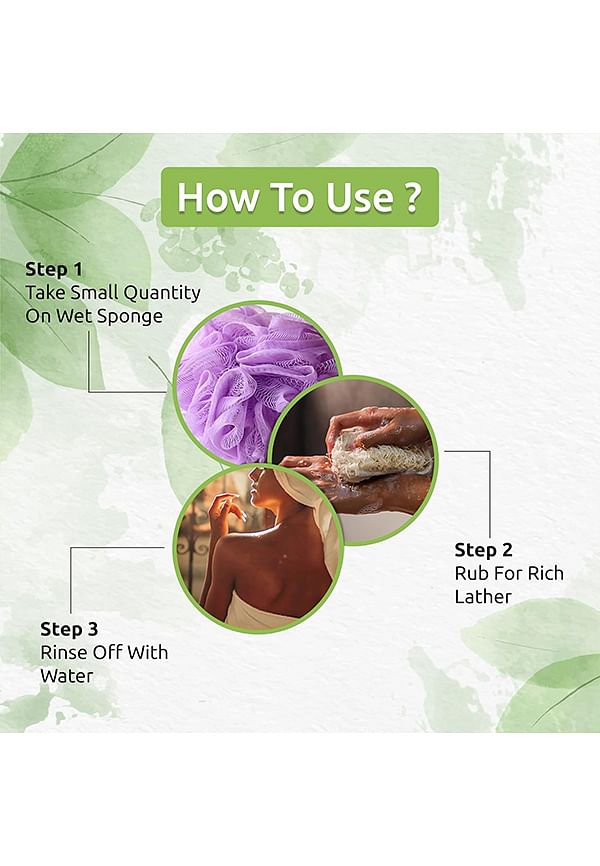 How To Use ?

Step 1
Take Small Quantity On Wet Sponge

Step 2
Rub For Rich Lather

Step 3
Rinse Off With Water