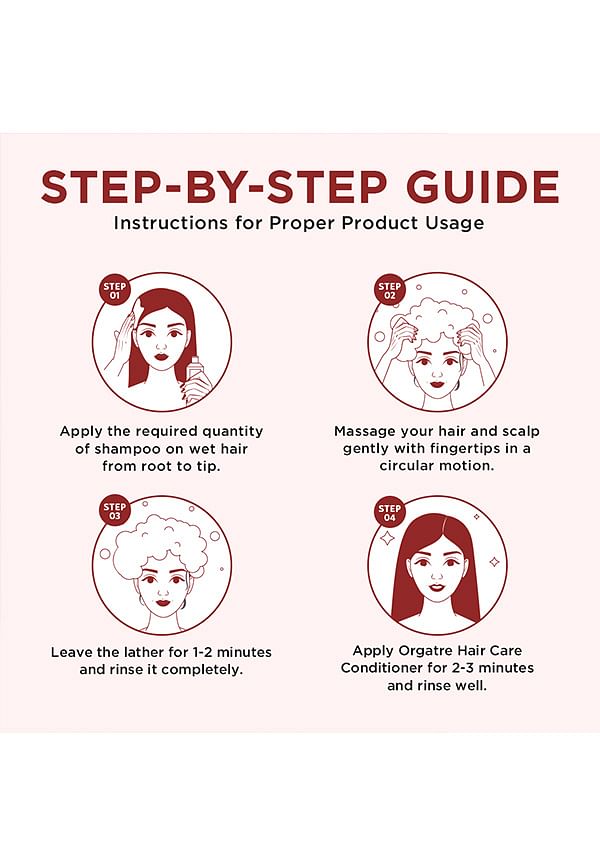 STEP-BY-STEP GUIDE
Instructions for Proper Product Usage

STEP 01

Apply the required quantity of shampoo on wet hair from root to tip.

STEP 02

Massage your hair and scalp gently with fingertips in a circular motion.

STEP 03

Leave the lather for 1-2 minutes and rinse it completely.

STEP 04

Apply Orgatre Hair Care Conditioner for 2-3 minutes and rinse well.